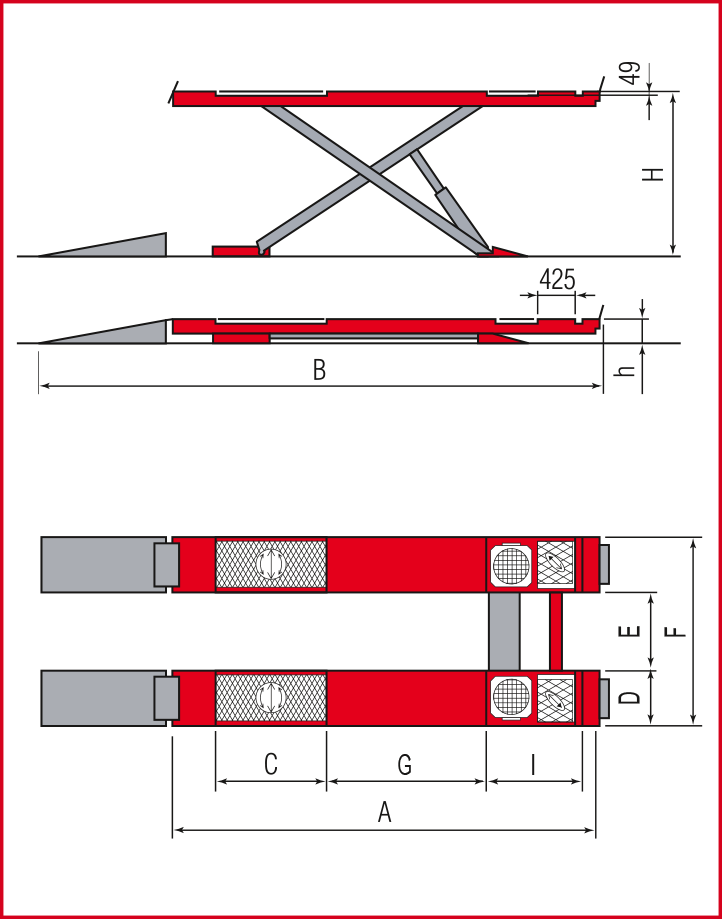 49
H
425
h
B
E
F
D
C
G
I
A